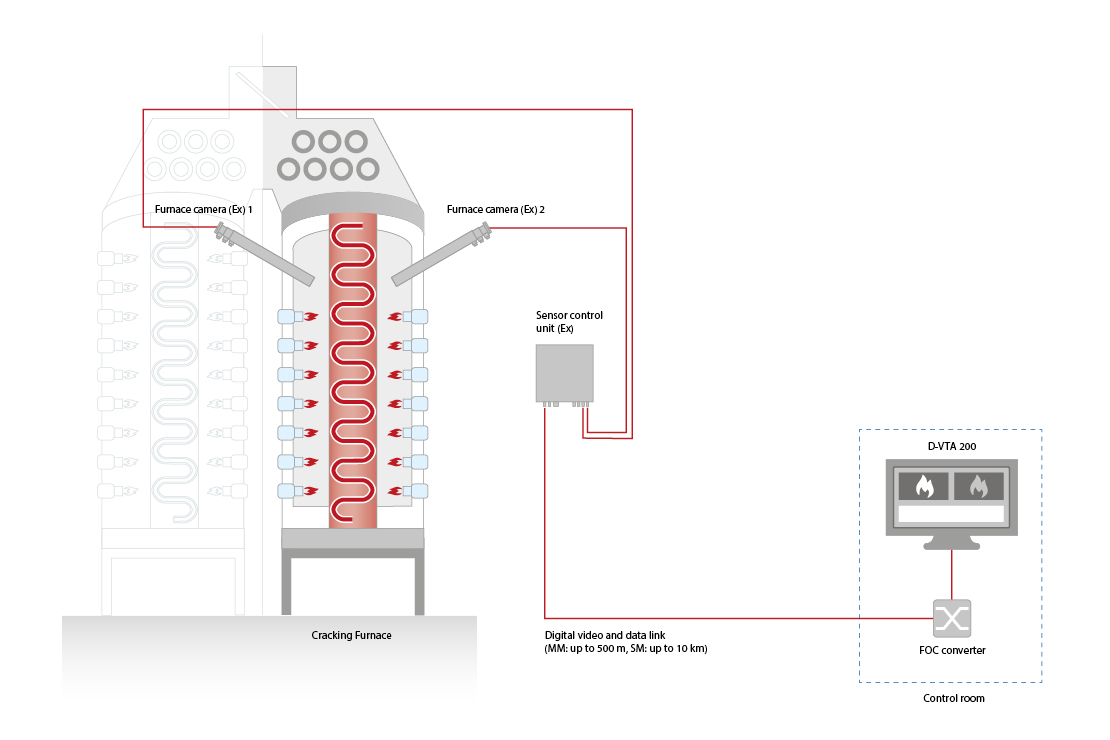 Furnace camera (Ex) 1

Furnace camera (Ex) 2

Sensor control unit (Ex)

D-VTA 200

Cracking Furnace

Digital video and data link
(MM: up to 500 m, SM: up to 10 km)

FOC converter

Control room